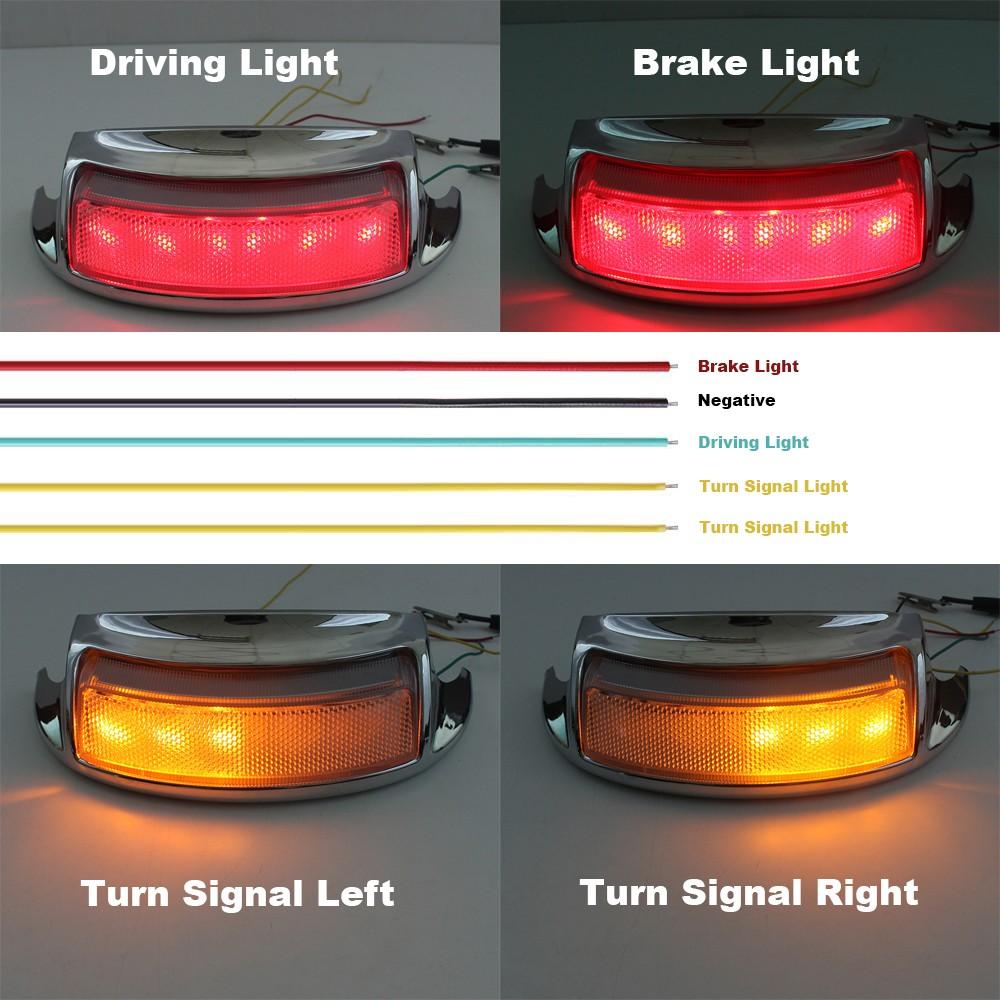 Driving Light

Brake Light

Brake Light

Negative

Driving Light

Turn Signal Light

Turn Signal Light

Turn Signal Left

Turn Signal Right