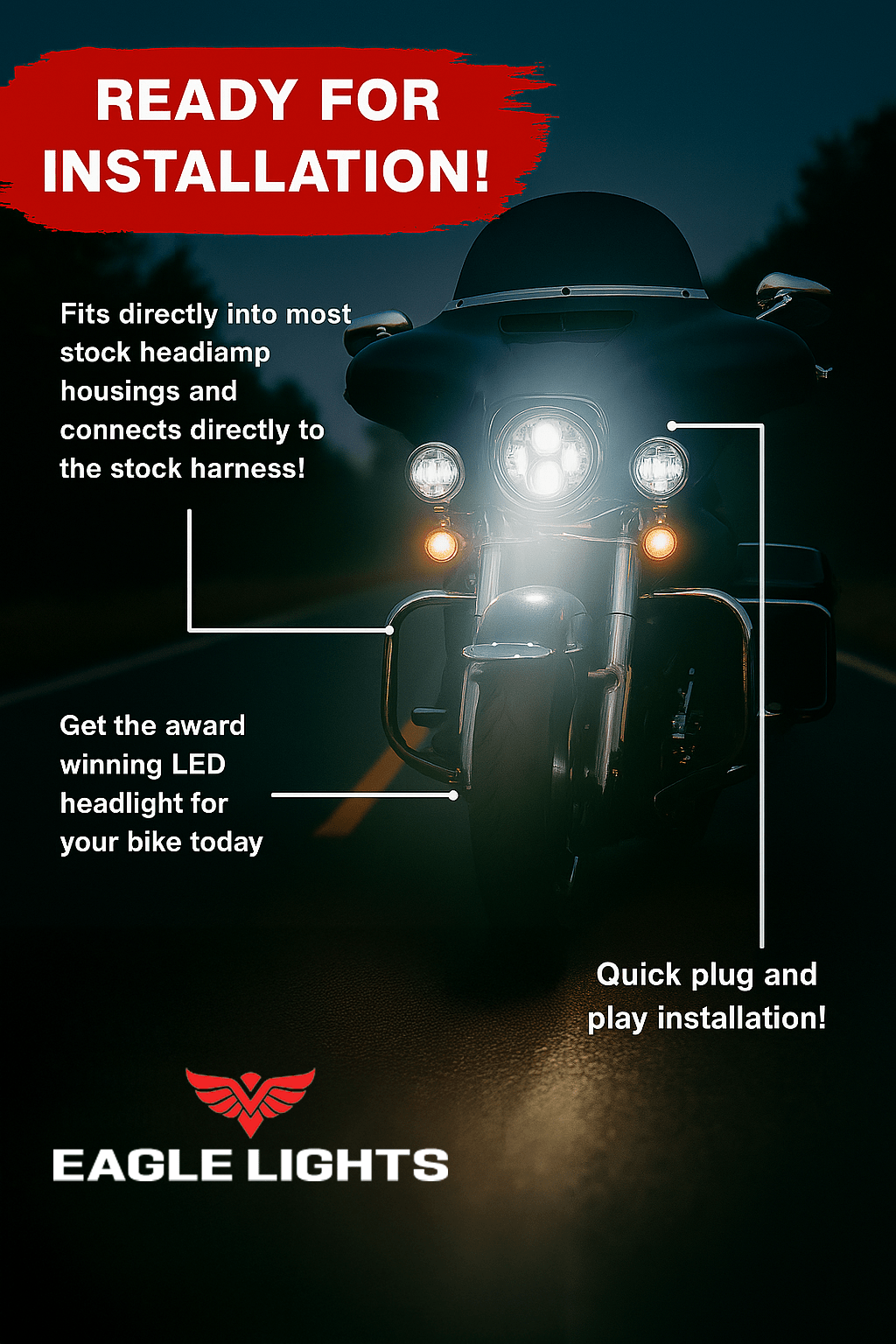 READY FOR INSTALLATION!

Fits directly into most stock headiamp housings and connects directly to the stock harness!

Get the award winning LED headlight for your bike today

Quick plug and play installation!

EAGLE LIGHTS