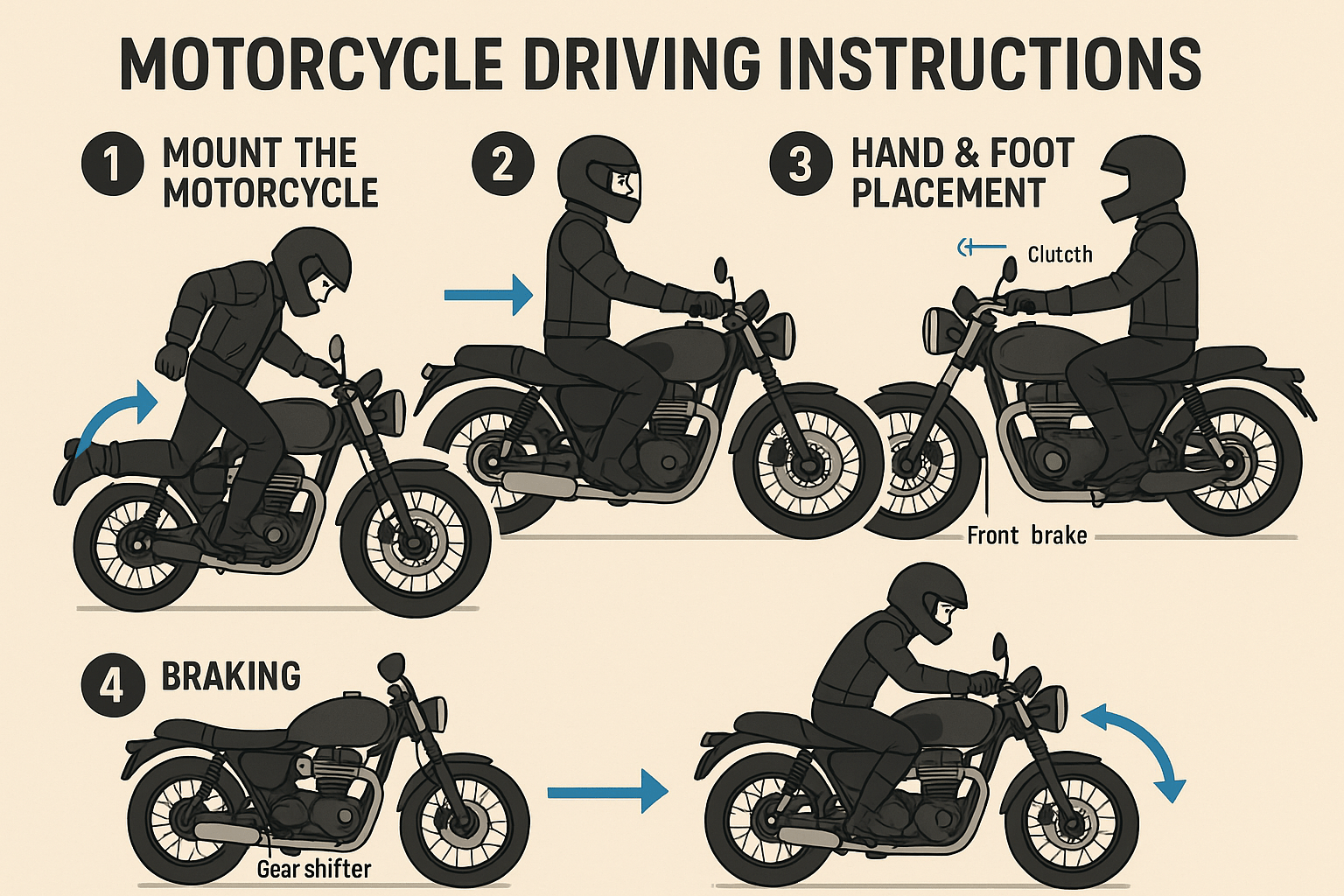 MOTORCYCLE DRIVING INSTRUCTIONS

1 MOUNT THE MOTORCYCLE

2

3 HAND & FOOT PLACEMENT

Clutcth

Front brake

4 BRAKING

Gear shifter