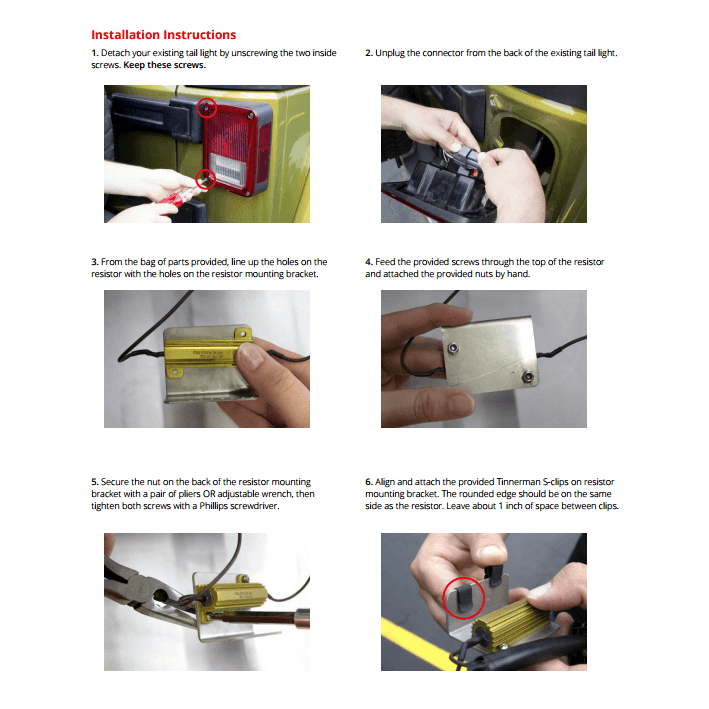 Installation Instructions

1. Detach your existing tail light by unscrewing the two inside screws. Keep these screws.

2. Unplug the connector from the back of the existing tail light.

3. From the bag of parts provided, line up the holes on the resistor with the holes on the resistor mounting bracket.

4. Feed the provided screws through the top of the resistor and attached the provided nuts by hand.

5. Secure the nut on the back of the resistor mounting bracket with a pair of pliers OR adjustable wrench, then tighten both screws with a Phillips screwdriver.

6. Align and attach the provided Tinnerman S-clips on resistor mounting bracket. The rounded edge should be on the same side as the resistor. Leave about 1 inch of space between clips.